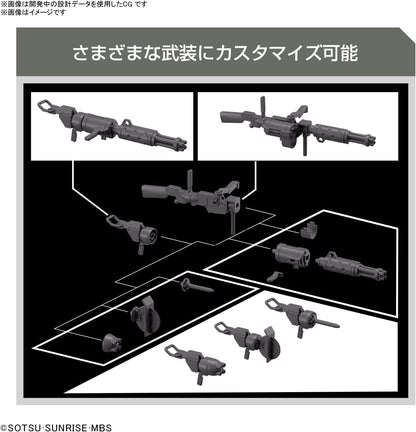 ※画像は開発中の設計データを使用したCG です
※画像はイメージです

さまざまな武装にカスタマイズ可能

©SOTSU·SUNRISE·MBS