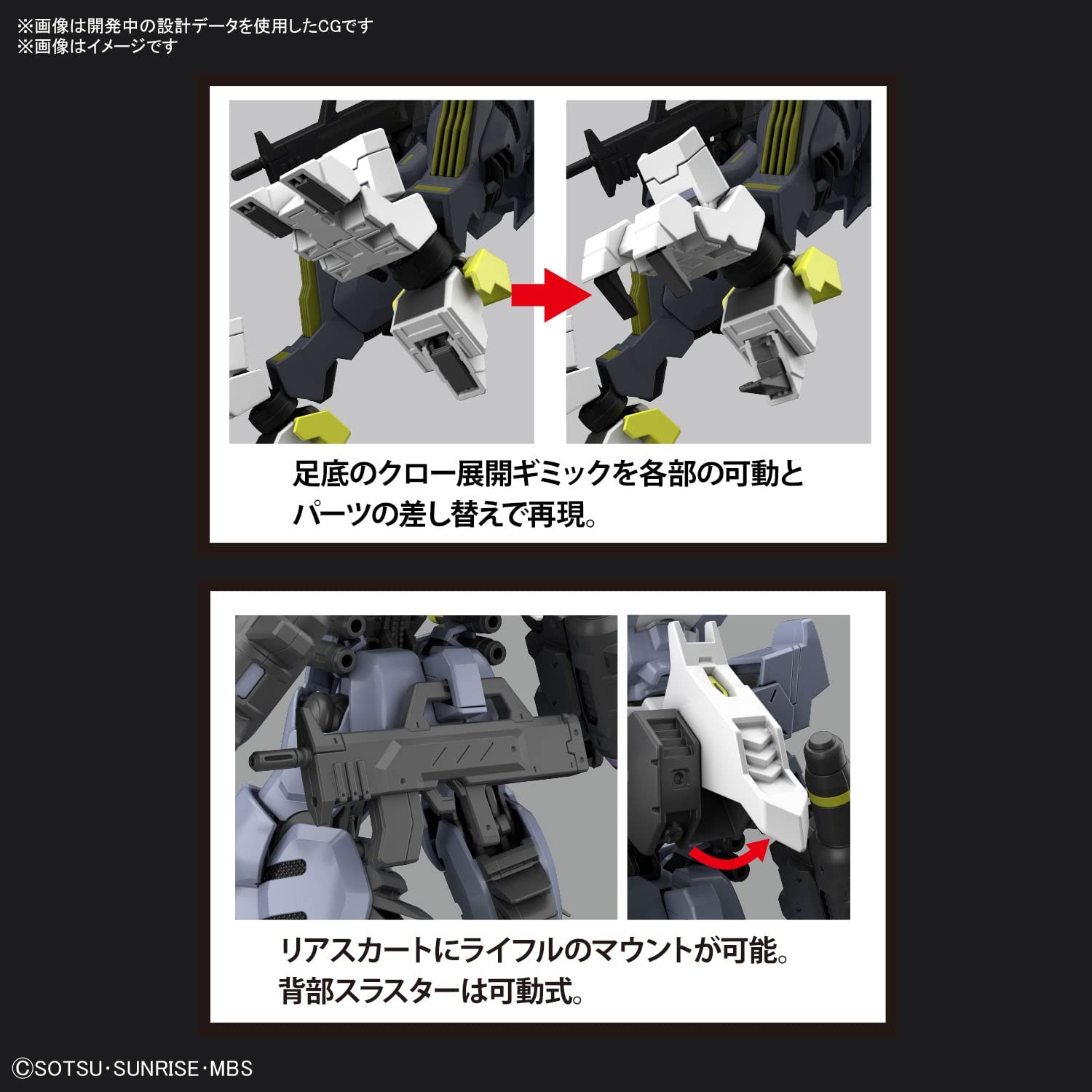 ※画像は開発中の設計データを使用したCGです
※画像はイメージです

足底のクロー展開ギミックを各部の可動とパーツの差し替えで再現。

リアスカートにライフルのマウントが可能。
背部スラスターは可動式。

©SOTSU・SUNRISE・MBS